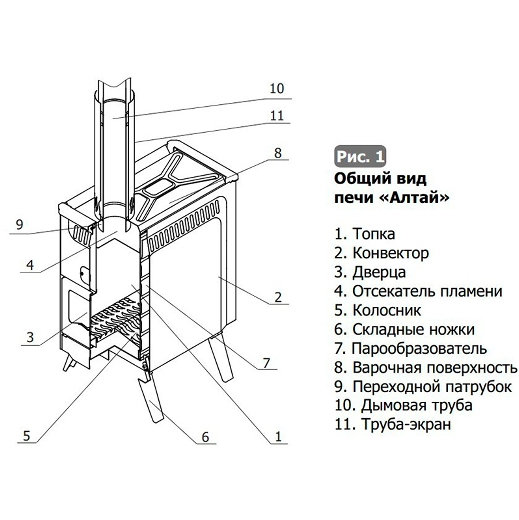 10
11
8
9
4
2
3
7
5
6
1

Рис. 1
Общий вид печи «Алтай»

1. Топка
2. Конвектор
3. Дверца
4. Отсекатель пламени
5. Колосник
6. Складные ножки
7. Парообразователь
8. Варочная поверхность
9. Переходной патрубок
10. Дымовая труба
11. Труба-экран